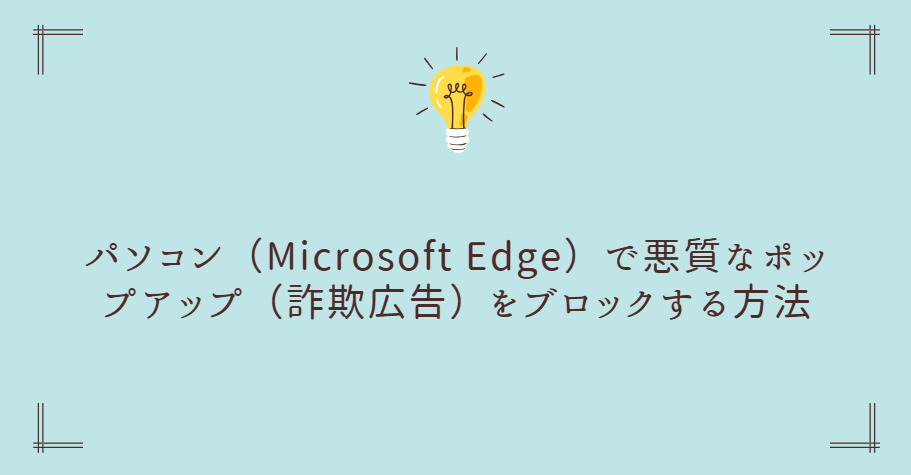 パソコン（Microsoft Edge）で悪質なポップアップ（詐欺広告）をブロックする方法